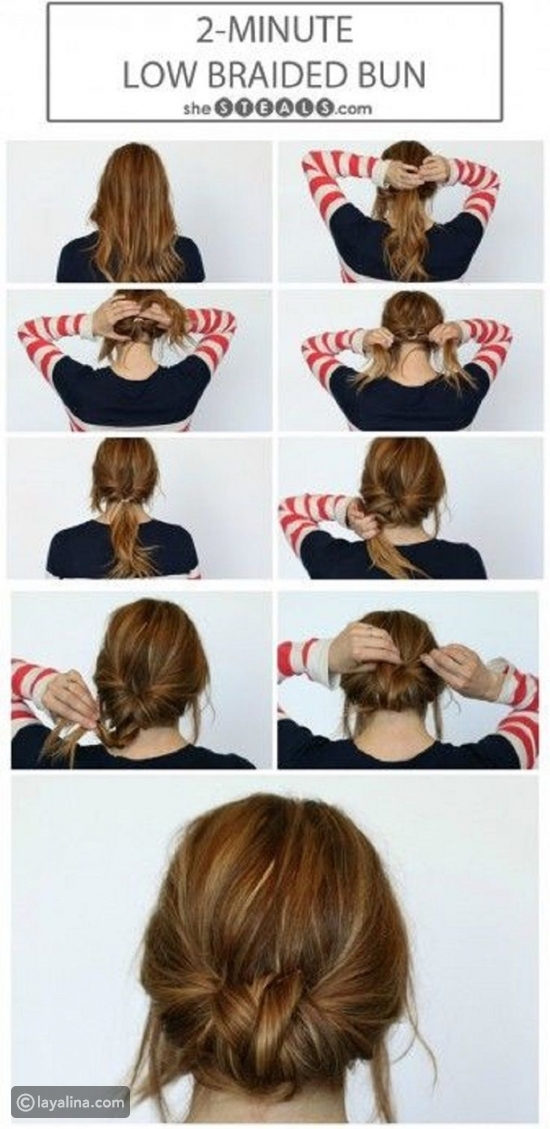 2-MINUTE
LOW BRAIDED BUN
sheSTEALS.com

©layalina.com