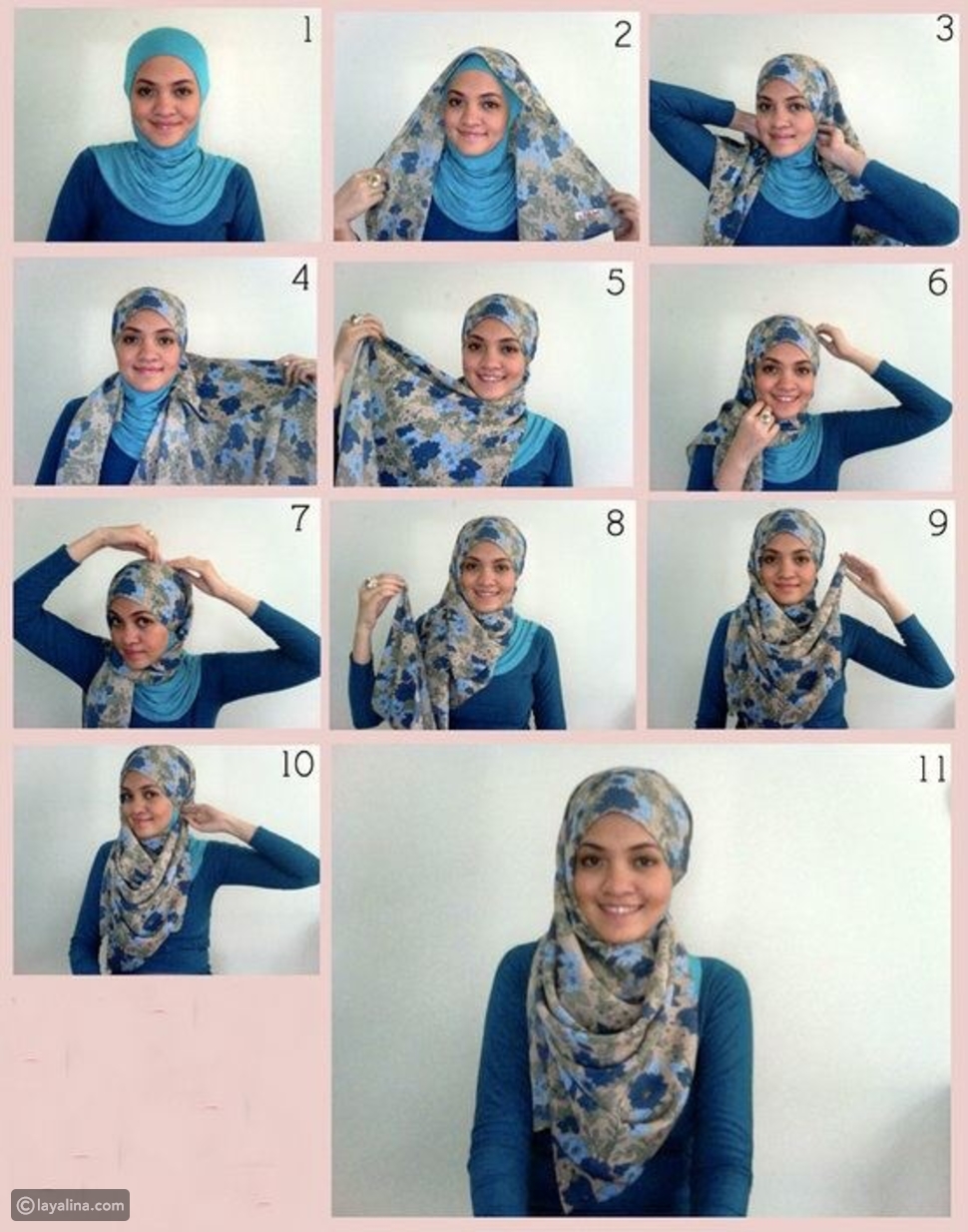 1

2

3

4

5

6

7

8

9

10

11

©layalina.com